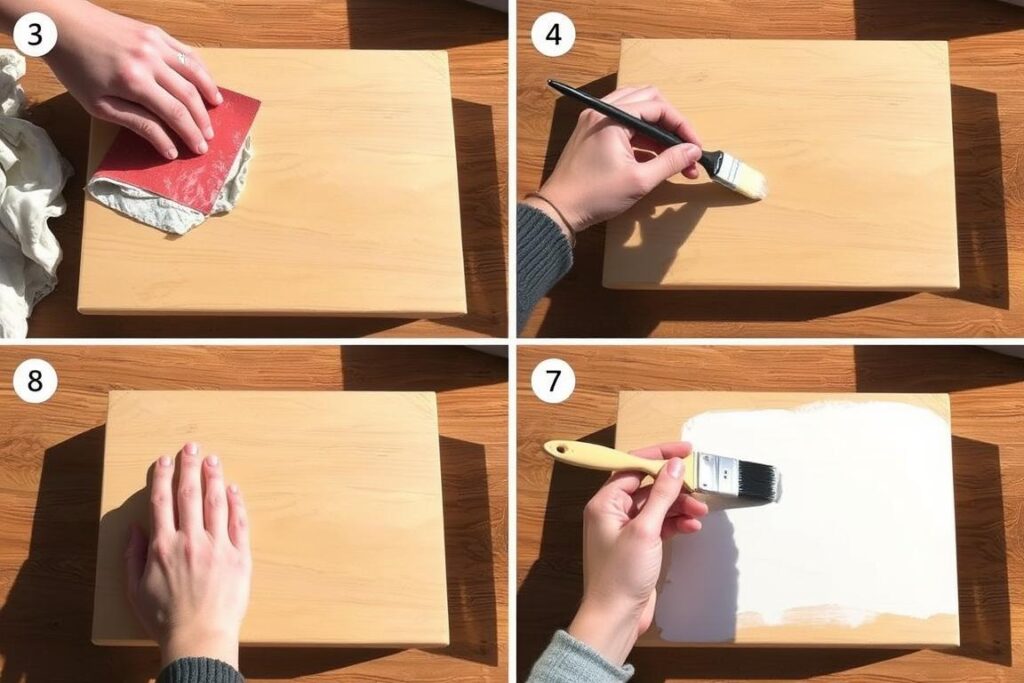 3

4

8

7