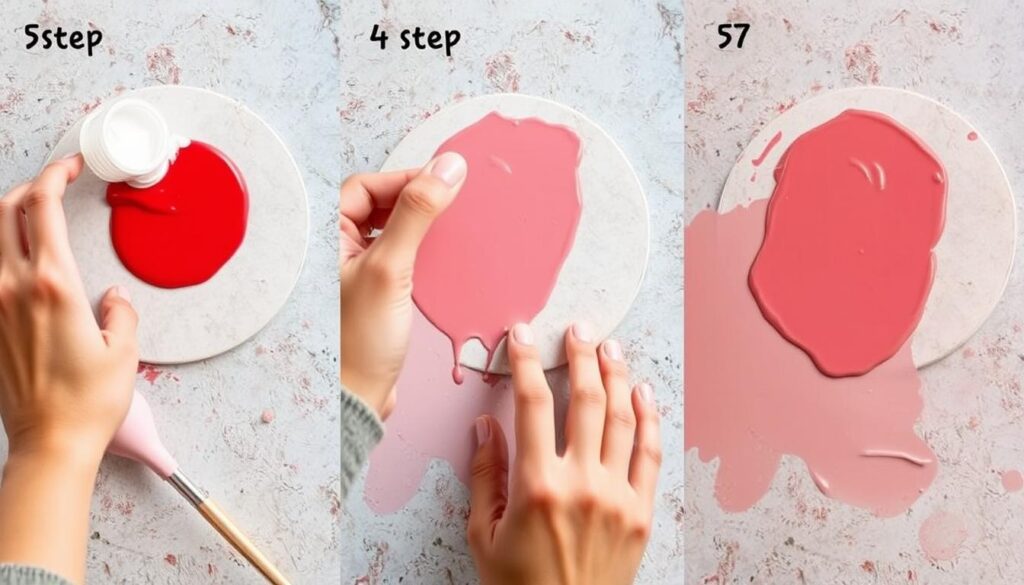 5step

4 step

57