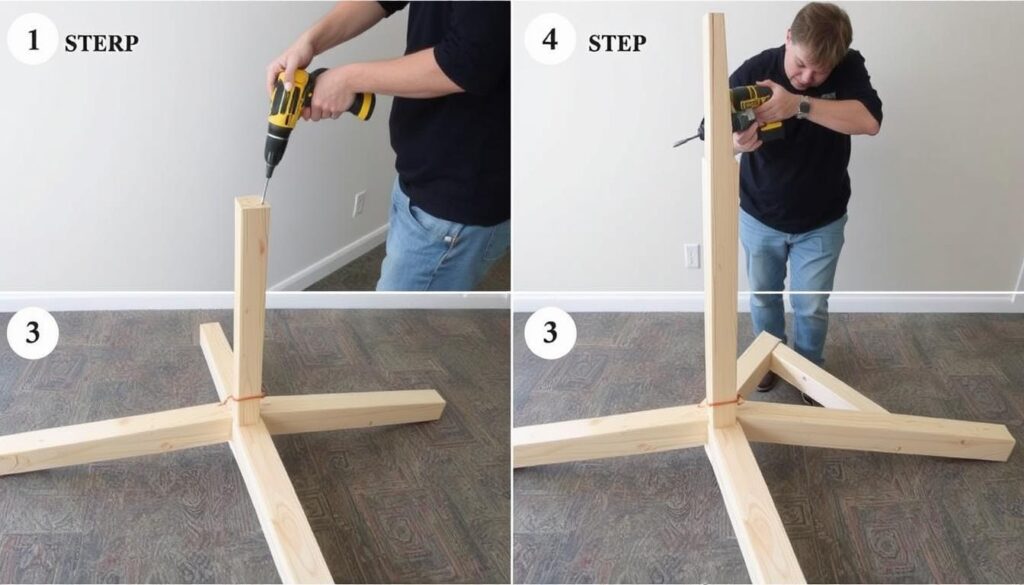 1 STERP

4 STEP

3

3