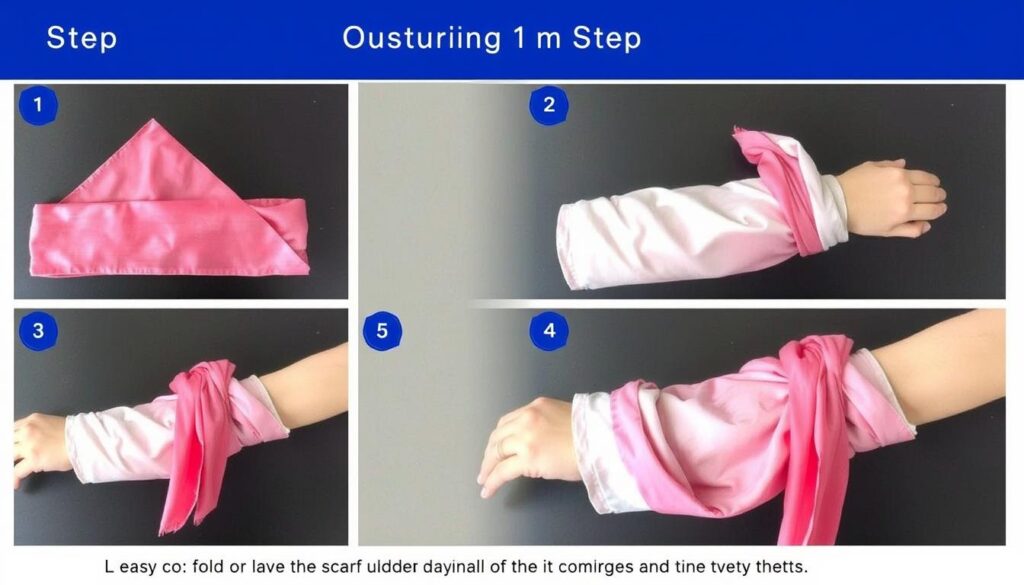 Step

Ousturiing 1 m Step

1

2

3

5

4

L easy co: fold or lave the scarf uldder dayinall of the it comirges and tine tvety thetts.