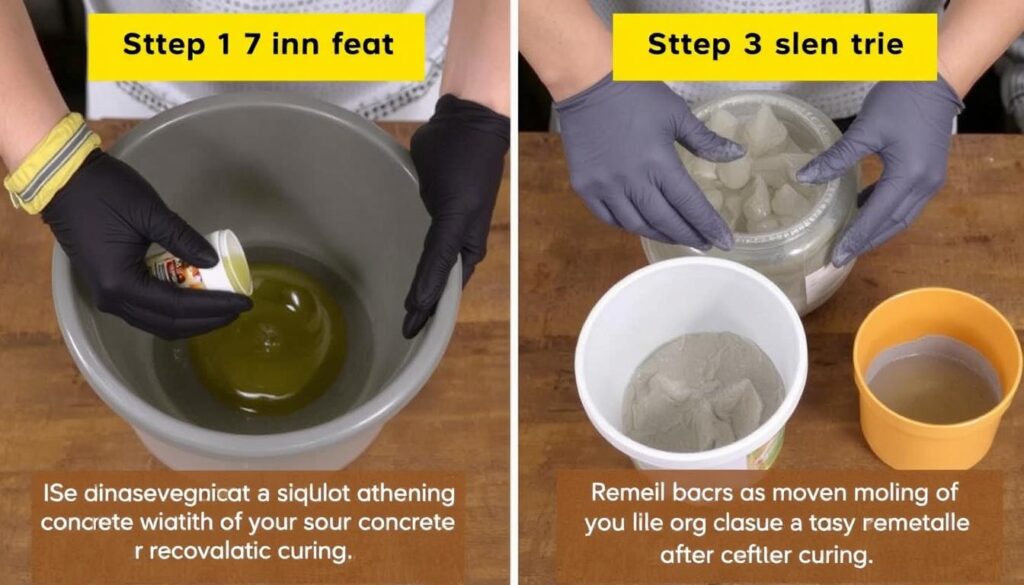 Sttep 1 7 inn feat

ISe dinasevegnicat a siqulot athening concrete wiatith of your sour concrete r recovalatic curing.

Sttep 3 slen trie

Remeil bacrs as moven moling of you lile org clasue a tasy remetalle after ceftler curing.