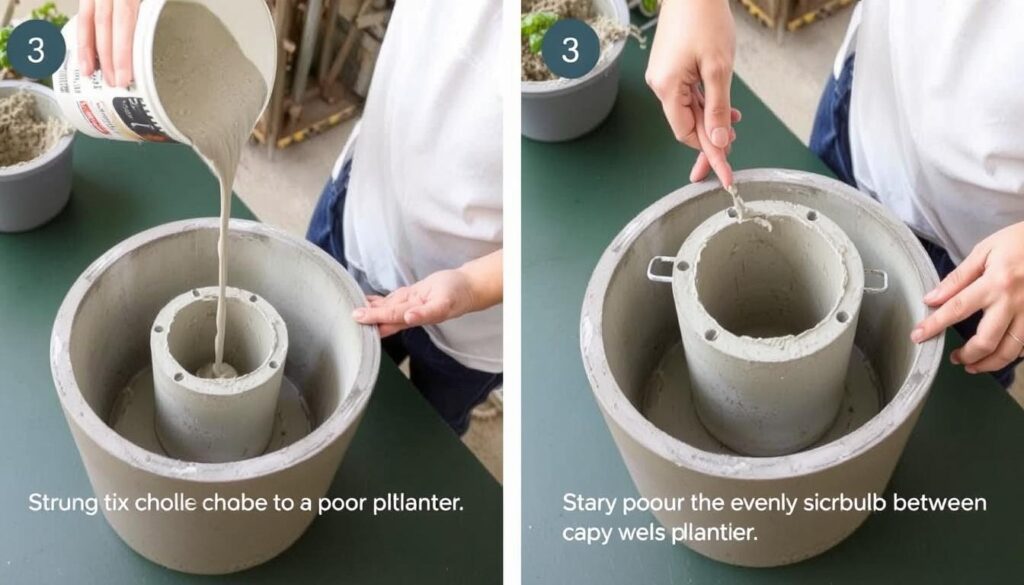 3

Strung tix cholle chabe to a poor pltlanter.

3

Stary poour the evenly sicrbulb between capy wels plantier.